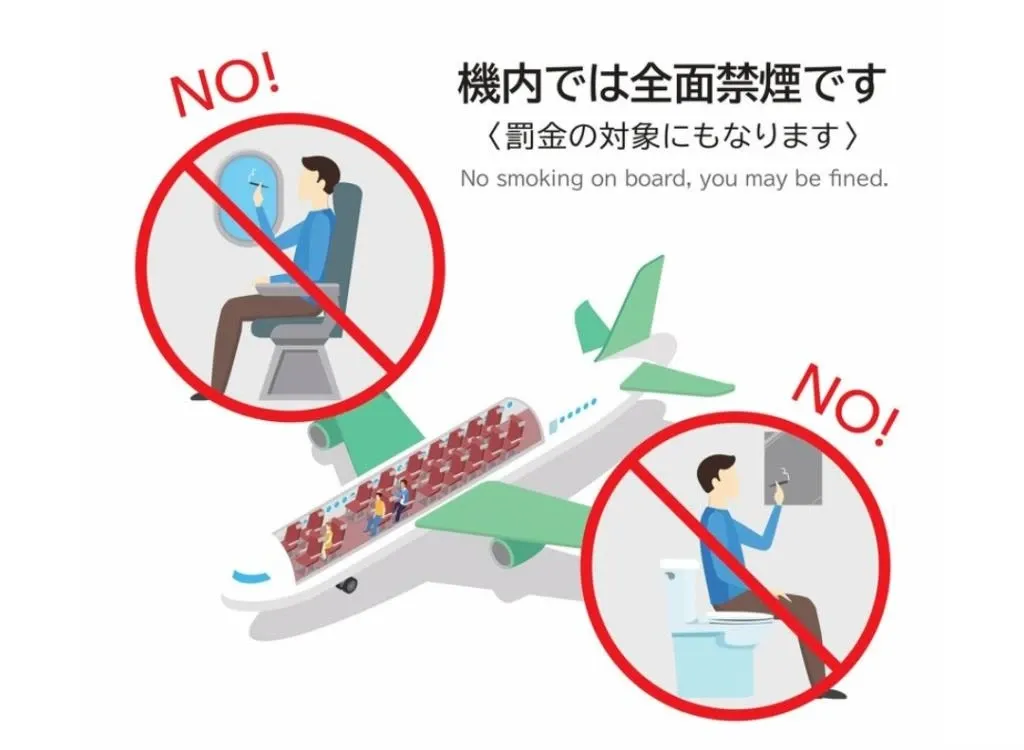 NO!

機内では全面禁煙です
〈罰金の対象にもなります〉
No smoking on board, you may be fined.

NO!