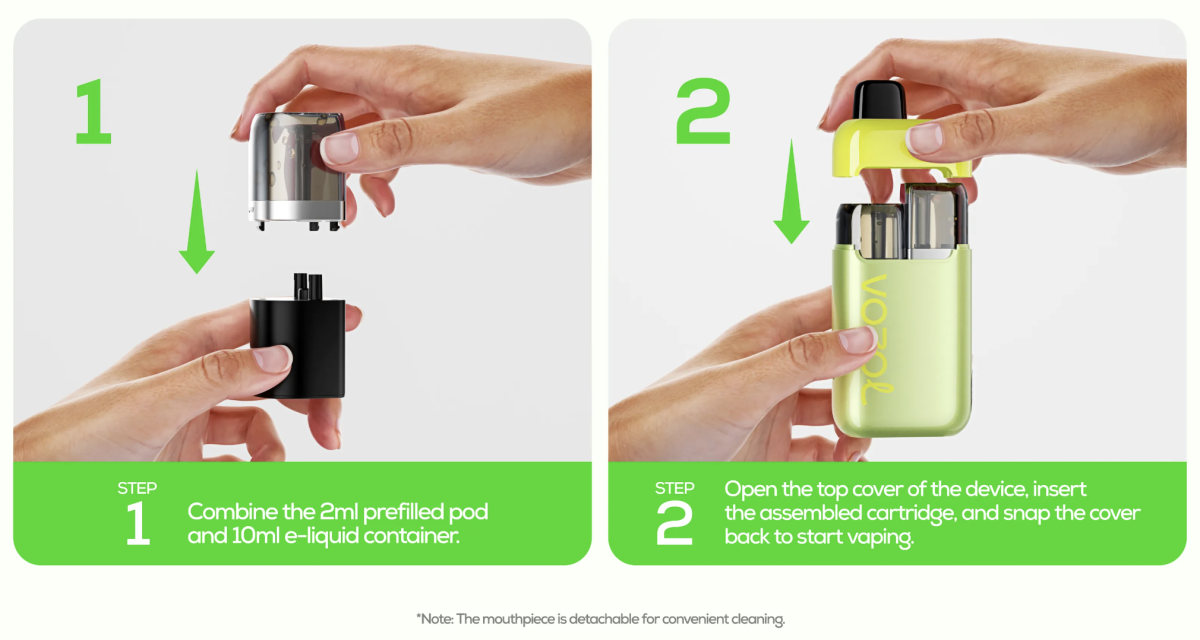 1

STEP
1
Combine the 2ml prefilled pod and 10ml e-liquid container.

2

VOZOL

STEP
2
Open the top cover of the device, insert the assembled cartridge, and snap the cover back to start vaping.

*Note: The mouthpiece is detachable for convenient cleaning.