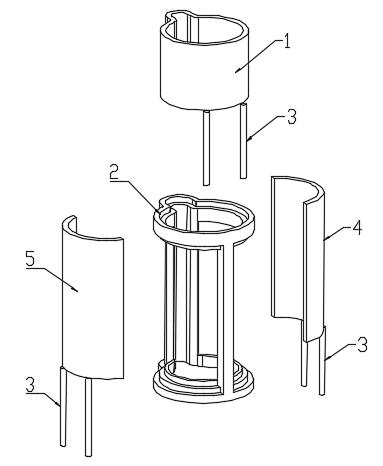 1
3
2
4
5
3
3